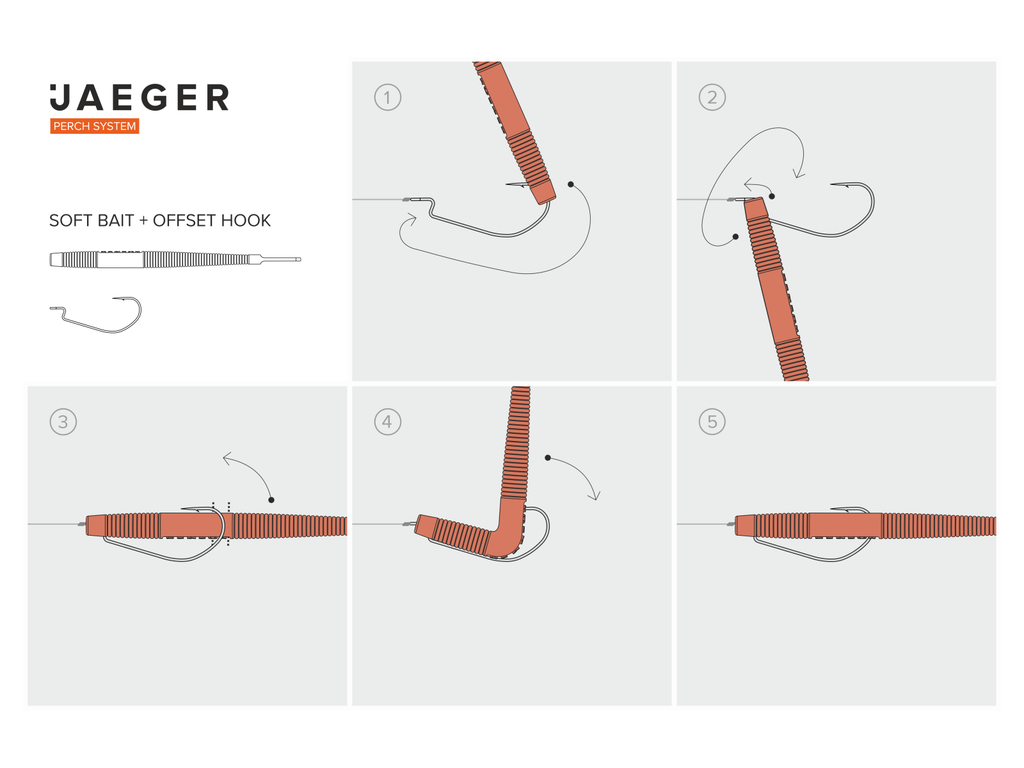 JAEGER
PERCH SYSTEM

SOFT BAIT + OFFSET HOOK

1

2

3

4

5