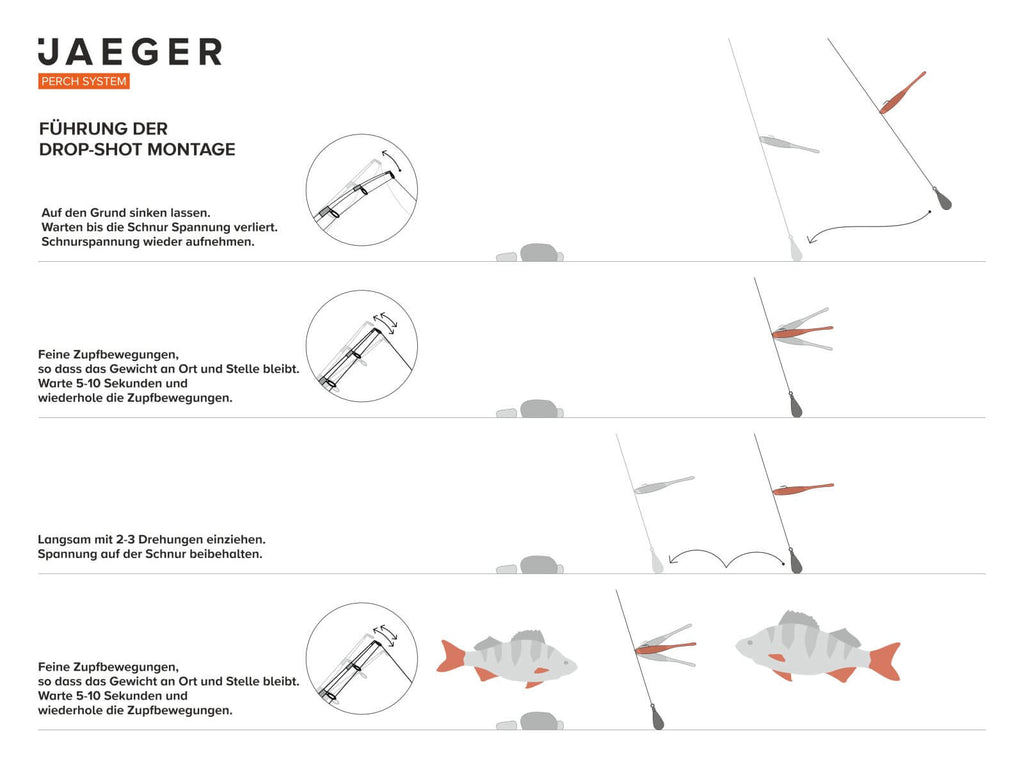 JAEGER
PERCH SYSTEM

FÜHRUNG DER
DROP-SHOT MONTAGE

Auf den Grund sinken lassen.
Warten bis die Schnur Spannung verliert.
Schnurspannung wieder aufnehmen.

Feine Zupfbewegungen,
so dass das Gewicht an Ort und Stelle bleibt.
Warte 5-10 Sekunden und
wiederhole die Zupfbewegungen.

Langsam mit 2-3 Drehungen einziehen.
Spannung auf der Schnur beibehalten.

Feine Zupfbewegungen,
so dass das Gewicht an Ort und Stelle bleibt.
Warte 5-10 Sekunden und
wiederhole die Zupfbewegungen.