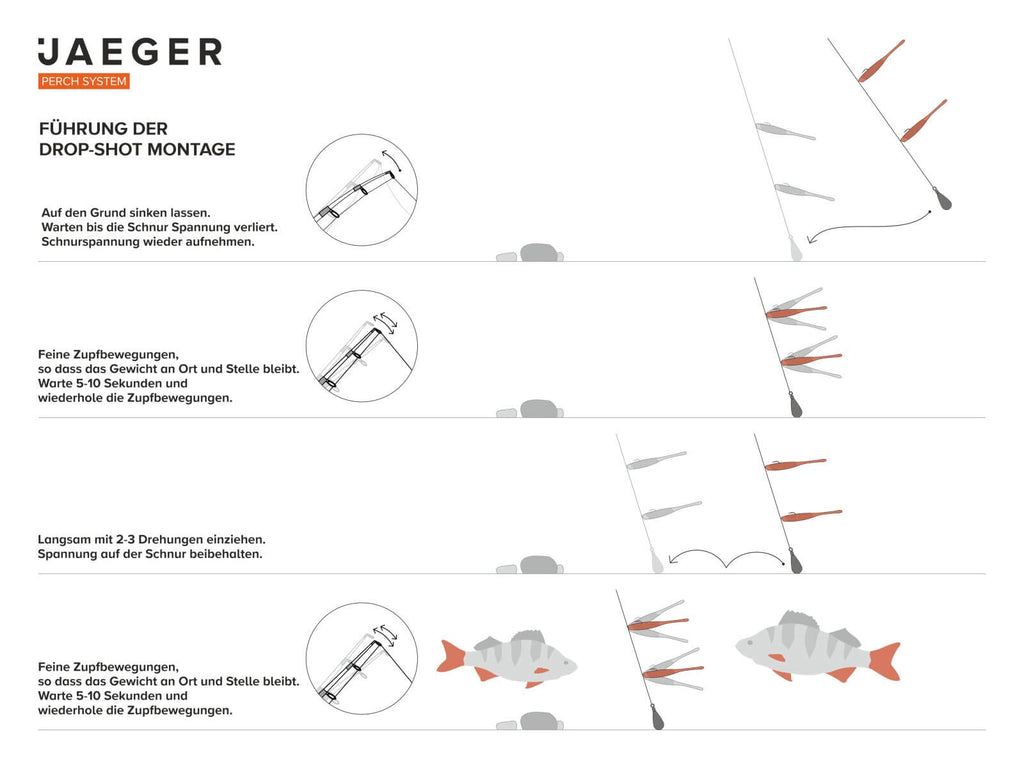 JAEGER
PERCH SYSTEM

FÜHRUNG DER
DROP-SHOT MONTAGE

Auf den Grund sinken lassen.
Warten bis die Schnur Spannung verliert.
Schnurspannung wieder aufnehmen.

Feine Zupfbewegungen,
so dass das Gewicht an Ort und Stelle bleibt.
Warte 5-10 Sekunden und
wiederhole die Zupfbewegungen.

Langsam mit 2-3 Drehungen einziehen.
Spannung auf der Schnur beibehalten.

Feine Zupfbewegungen,
so dass das Gewicht an Ort und Stelle bleibt.
Warte 5-10 Sekunden und
wiederhole die Zupfbewegungen.