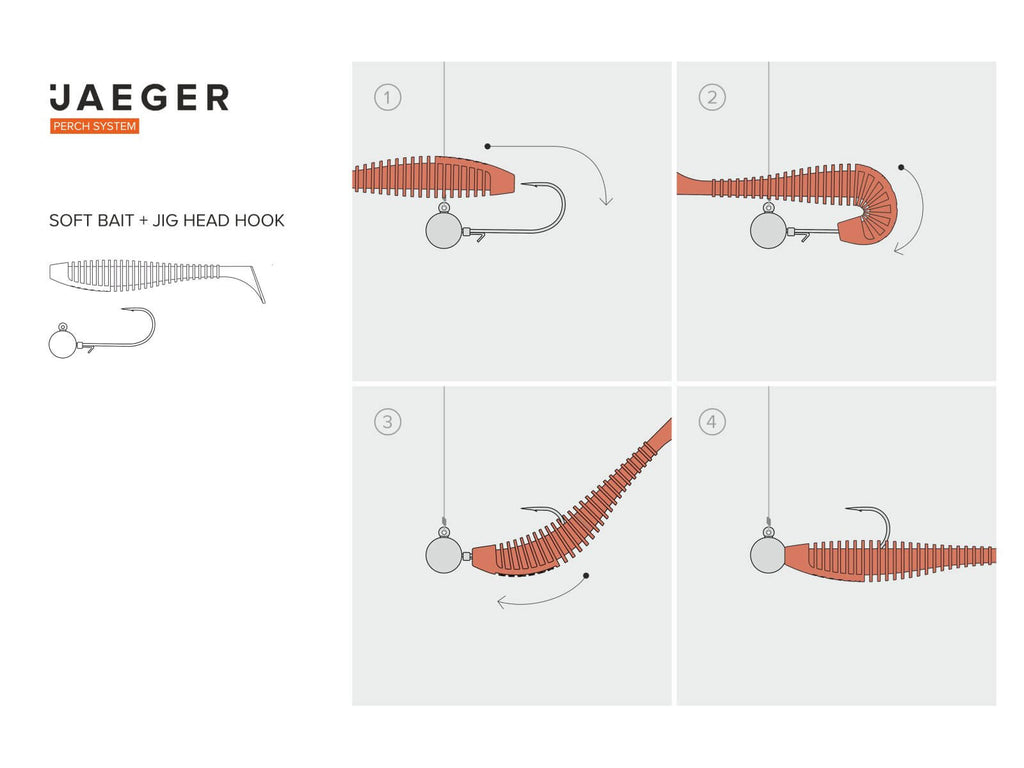 JAEGER
PERCH SYSTEM

SOFT BAIT + JIG HEAD HOOK

1

2

3

4